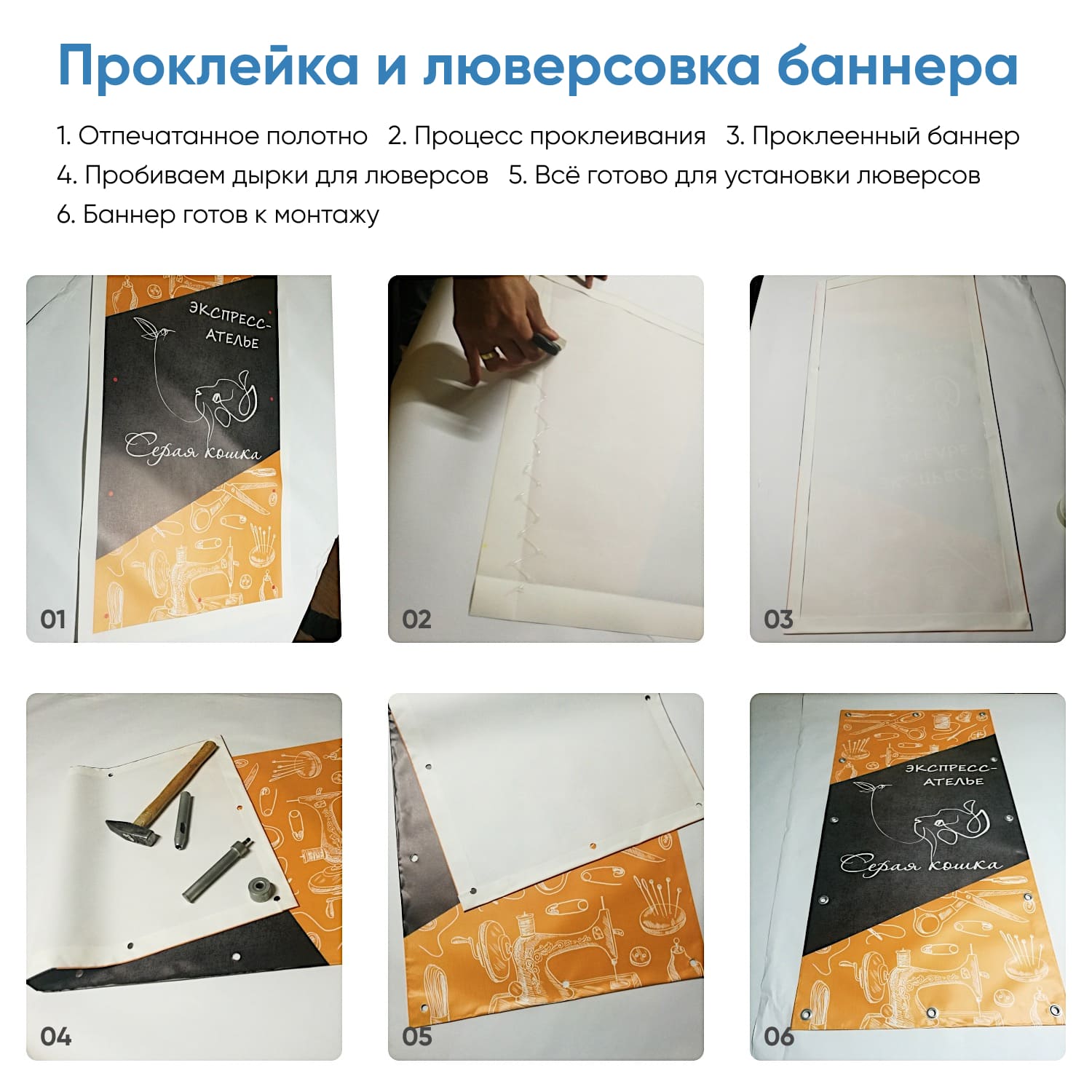 Проклейка и люверсовка баннера

1. Отпечатанное полотно 2. Процесс проклеивания 3. Проклеенный баннер
4. Пробиваем дырки для люверсов 5. Всё готово для установки люверсов
6. Баннер готов к монтажу

ЭКСПРЕСС-АТЕЛЬЕ
Серая кошка
01

02

03

04

05

ЭКСПРЕСС-АТЕЛЬЕ
Серая кошка
06